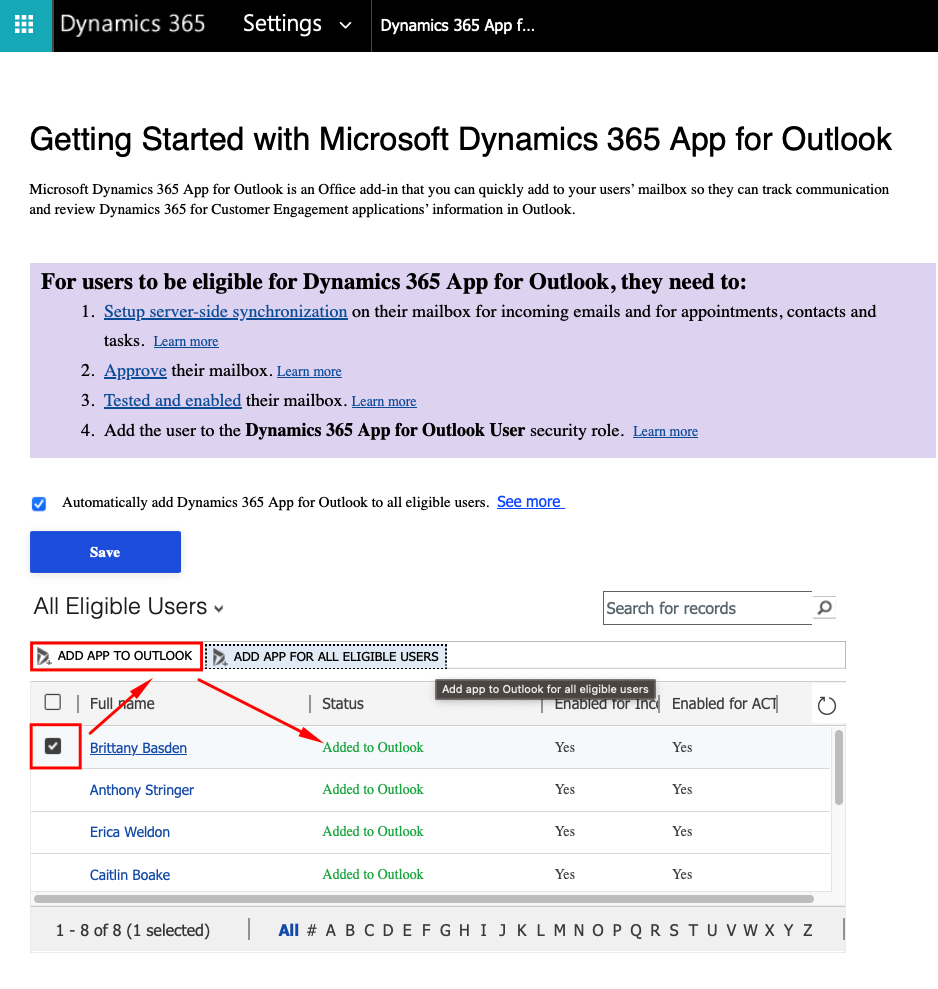 Dynamics 365 Settings Dynamics 365 App f...

Getting Started with Microsoft Dynamics 365 App for Outlook

Microsoft Dynamics 365 App for Outlook is an Office add-in that you can quickly add to your users' mailbox so they can track communication and review Dynamics 365 for Customer Engagement applications' information in Outlook.

For users to be eligible for Dynamics 365 App for Outlook, they need to:

1. Setup server-side synchronization on their mailbox for incoming emails and for appointments, contacts and tasks. Learn more
2. Approve their mailbox. Learn more
3. Tested and enabled their mailbox. Learn more
4. Add the user to the Dynamics 365 App for Outlook User security role. Learn more

Automatically add Dynamics 365 App for Outlook to all eligible users. See more

Save

All Eligible Users

Search for records

ADD APP TO OUTLOOK ADD APP FOR ALL ELIGIBLE USERS

Add app to Outlook for all eligible users

| Full name | Status | Enabled for Inc | Enabled for ACT |
|---|---|---|---|
| Brittany Basden | Added to Outlook | Yes | Yes |
| Anthony Stringer | Added to Outlook | Yes | Yes |
| Erica Weldon | Added to Outlook | Yes | Yes |
| Caitlin Boake | Added to Outlook | Yes | Yes |

1 - 8 of 8 (1 selected) All # A B C D E F G H I J K L M N O P Q R S T U V W X Y Z